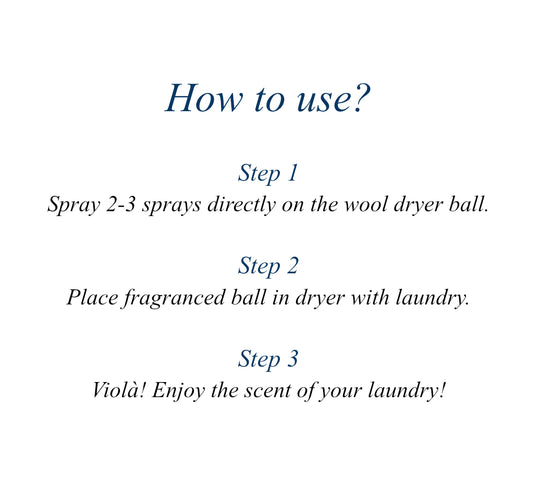 How to use?

Step 1
Spray 2-3 sprays directly on the wool dryer ball.

Step 2
Place fragranced ball in dryer with laundry.

Step 3
Violà! Enjoy the scent of your laundry!